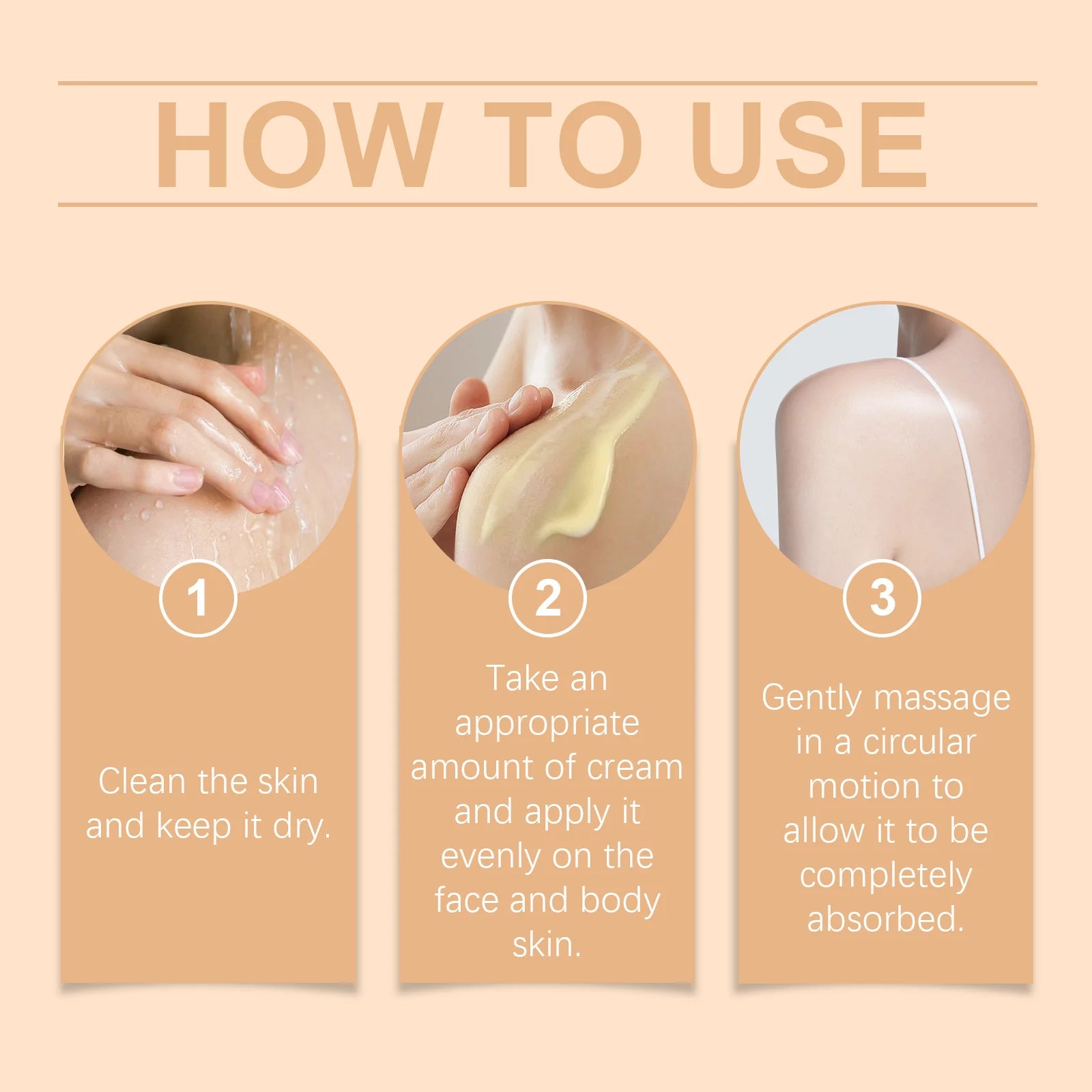 HOW TO USE

1

Clean the skin and keep it dry.

2

Take an appropriate amount of cream and apply it evenly on the face and body skin.

3

Gently massage in a circular motion to allow it to be completely absorbed.