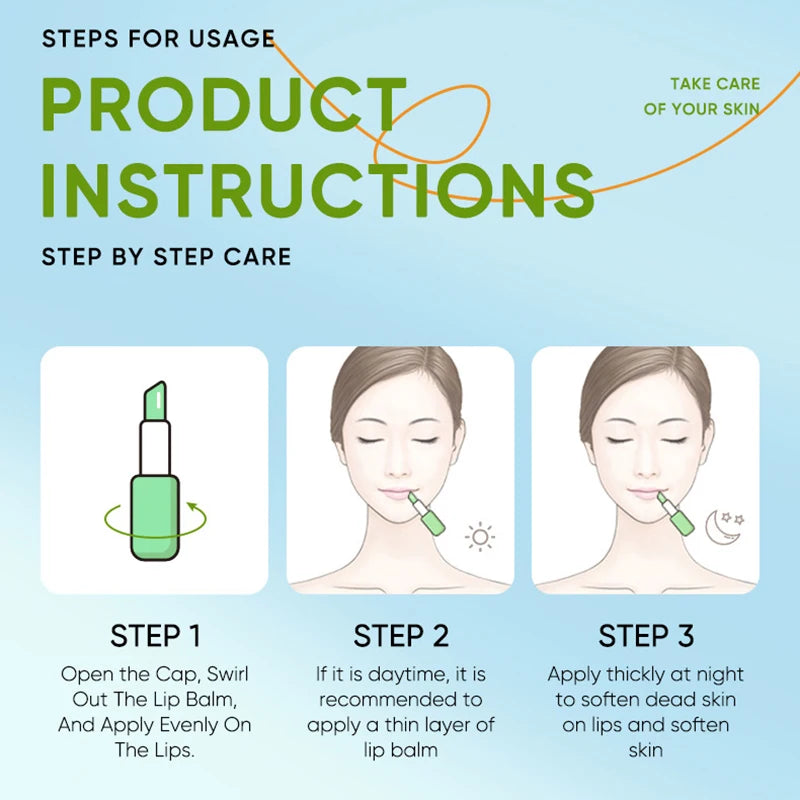 STEPS FOR USAGE

PRODUCT INSTRUCTIONS

TAKE CARE OF YOUR SKIN

STEP BY STEP CARE

STEP 1
Open the Cap, Swirl Out The Lip Balm, And Apply Evenly On The Lips.

STEP 2
If it is daytime, it is recommended to apply a thin layer of lip balm

STEP 3
Apply thickly at night to soften dead skin on lips and soften skin